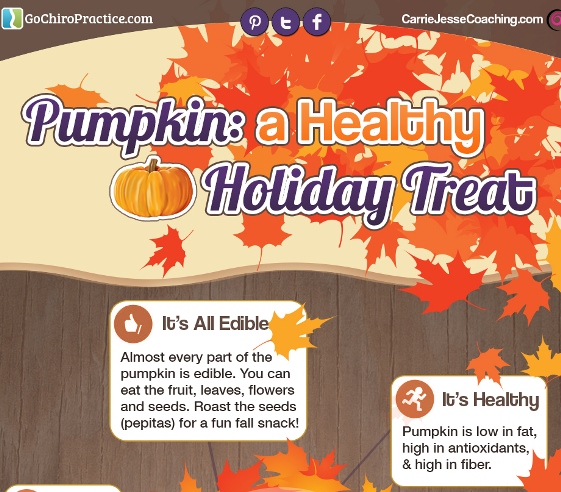 GoChiroPractice.com

CarrieJesseCoaching.com

Pumpkin: a Healthy Holiday Treat

It's All Edible

Almost every part of the pumpkin is edible. You can eat the fruit, leaves, flowers and seeds. Roast the seeds (pepitas) for a fun fall snack!

It's Healthy

Pumpkin is low in fat, high in antioxidants, & high in fiber.