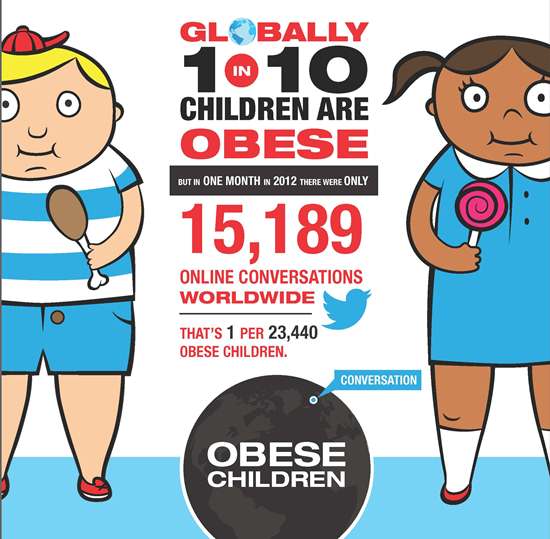 GLOBALLY
1 IN 10
CHILDREN ARE
OBESE

BUT IN ONE MONTH IN 2012 THERE WERE ONLY

15,189

ONLINE CONVERSATIONS
WORLDWIDE

THAT'S 1 PER 23,440 OBESE CHILDREN.

CONVERSATION

OBESE
CHILDREN