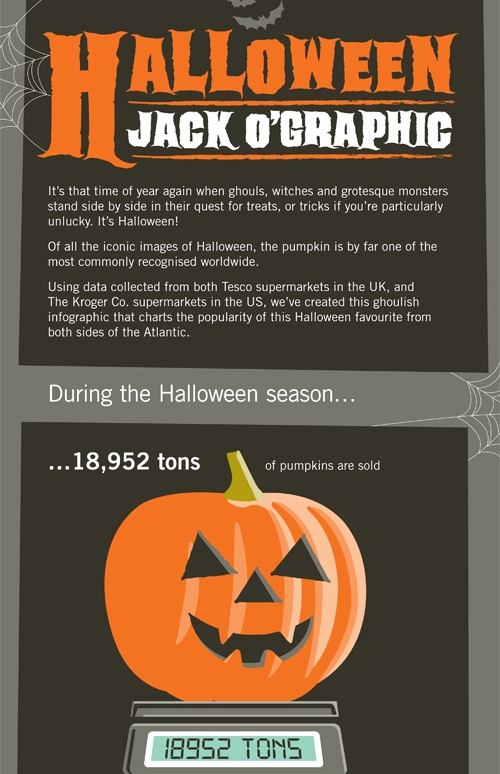 HALLOWEEN
JACK O'GRAPHIC

It's that time of year again when ghouls, witches and grotesque monsters stand side by side in their quest for treats, or tricks if you're particularly unlucky. It's Halloween!

Of all the iconic images of Halloween, the pumpkin is by far one of the most commonly recognised worldwide.

Using data collected from both Tesco supermarkets in the UK, and The Kroger Co. supermarkets in the US, we've created this ghoulish infographic that charts the popularity of this Halloween favourite from both sides of the Atlantic.

During the Halloween season…

…18,952 tons of pumpkins are sold

18952 TONS