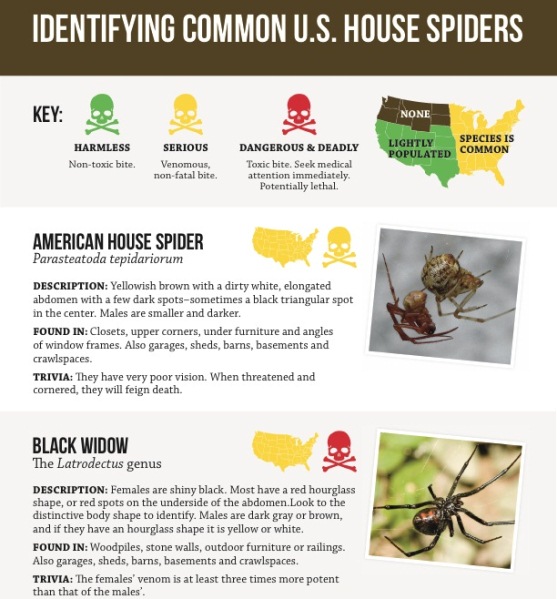 IDENTIFYING COMMON U.S. HOUSE SPIDERS

KEY:

HARMLESS
Non-toxic bite.

SERIOUS
Venomous, non-fatal bite.

DANGEROUS & DEADLY
Toxic bite. Seek medical attention immediately. Potentially lethal.

NONE
LIGHTLY POPULATED
SPECIES IS COMMON

AMERICAN HOUSE SPIDER
Parasteatoda tepidariorum

DESCRIPTION: Yellowish brown with a dirty white, elongated abdomen with a few dark spots–sometimes a black triangular spot in the center. Males are smaller and darker.

FOUND IN: Closets, upper corners, under furniture and angles of window frames. Also garages, sheds, barns, basements and crawlspaces.

TRIVIA: They have very poor vision. When threatened and cornered, they will feign death.

BLACK WIDOW
The Latrodectus genus

DESCRIPTION: Females are shiny black. Most have a red hourglass shape, or red spots on the underside of the abdomen.Look to the distinctive body shape to identify. Males are dark gray or brown, and if they have an hourglass shape it is yellow or white.

FOUND IN: Woodpiles, stone walls, outdoor furniture or railings. Also garages, sheds, barns, basements and crawlspaces.

TRIVIA: The females' venom is at least three times more potent than that of the males'.