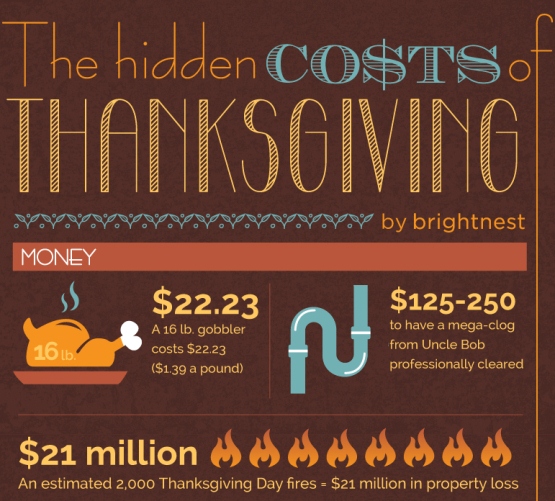 The hidden CO$TS of
THANKSGIVING

by brightnest

MONEY

16 lb.

$22.23
A 16 lb. gobbler costs $22.23 ($1.39 a pound)

$125-250
to have a mega-clog from Uncle Bob professionally cleared

$21 million
An estimated 2,000 Thanksgiving Day fires = $21 million in property loss