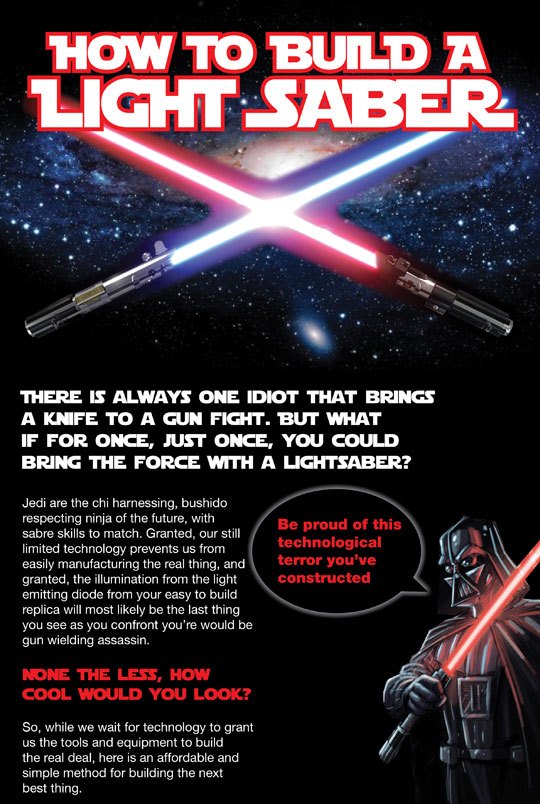 HOW TO BUILD A LIGHT SABER

THERE IS ALWAYS ONE IDIOT THAT BRINGS A KNIFE TO A GUN FIGHT. BUT WHAT IF FOR ONCE, JUST ONCE, YOU COULD BRING THE FORCE WITH A LIGHTSABER?

Jedi are the chi harnessing, bushido respecting ninja of the future, with sabre skills to match. Granted, our still limited technology prevents us from easily manufacturing the real thing, and granted, the illumination from the light emitting diode from your easy to build replica will most likely be the last thing you see as you confront you're would be gun wielding assassin.

Be proud of this technological terror you've constructed

NONE THE LESS, HOW COOL WOULD YOU LOOK?

So, while we wait for technology to grant us the tools and equipment to build the real deal, here is an affordable and simple method for building the next best thing.