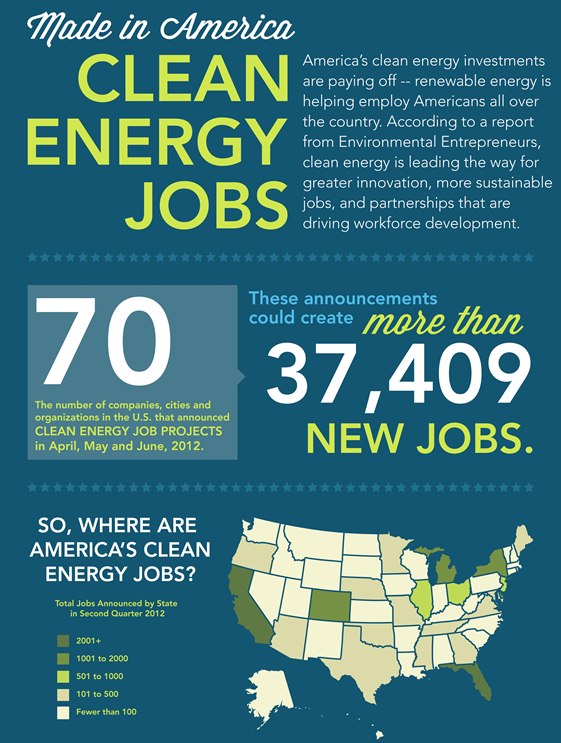 Made in America
CLEAN ENERGY JOBS

America's clean energy investments are paying off -- renewable energy is helping employ Americans all over the country. According to a report from Environmental Entrepreneurs, clean energy is leading the way for greater innovation, more sustainable jobs, and partnerships that are driving workforce development.

70
The number of companies, cities and organizations in the U.S. that announced CLEAN ENERGY JOB PROJECTS in April, May and June, 2012.

These announcements could create more than 37,409 NEW JOBS.

SO, WHERE ARE AMERICA'S CLEAN ENERGY JOBS?

Total Jobs Announced by State in Second Quarter 2012

2001+
1001 to 2000
501 to 1000
101 to 500
Fewer than 100