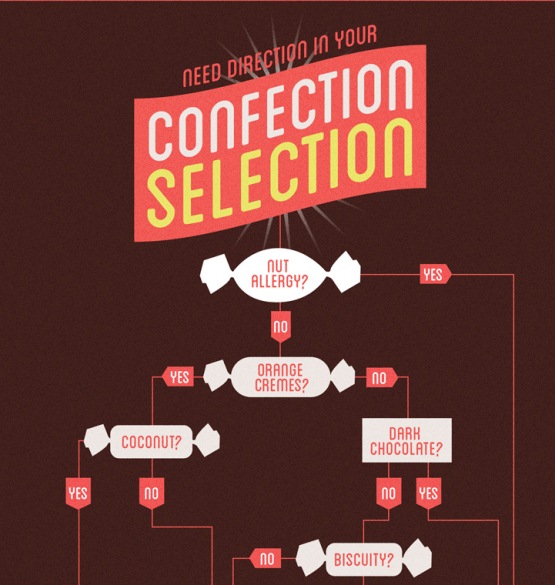 NEED DIRECTION IN YOUR
CONFECTION
SELECTION

NUT ALLERGY?

YES

NO

ORANGE CREMES?

YES

NO

COCONUT?

DARK CHOCOLATE?

YES

NO

NO

YES

NO

BISCUITY?