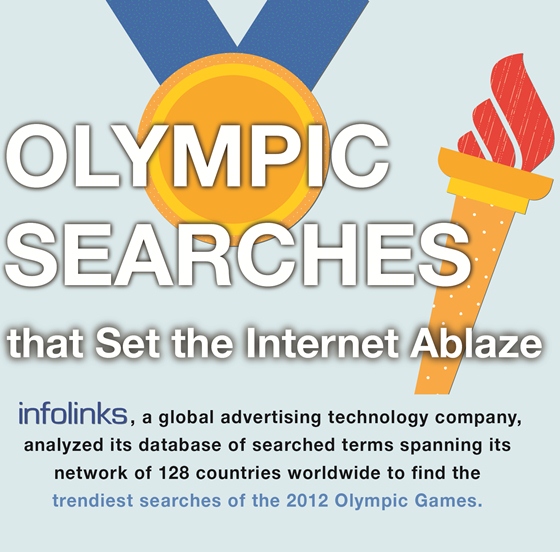 OLYMPIC SEARCHES

that Set the Internet Ablaze

infolinks, a global advertising technology company, analyzed its database of searched terms spanning its network of 128 countries worldwide to find the trendiest searches of the 2012 Olympic Games.