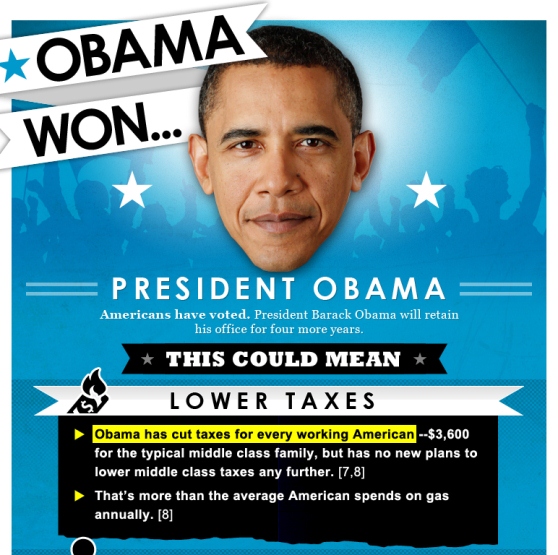 OBAMA WON...

PRESIDENT OBAMA

Americans have voted. President Barack Obama will retain his office for four more years.

THIS COULD MEAN

LOWER TAXES

Obama has cut taxes for every working American --$3,600 for the typical middle class family, but has no new plans to lower middle class taxes any further. [7,8]

That's more than the average American spends on gas annually. [8]