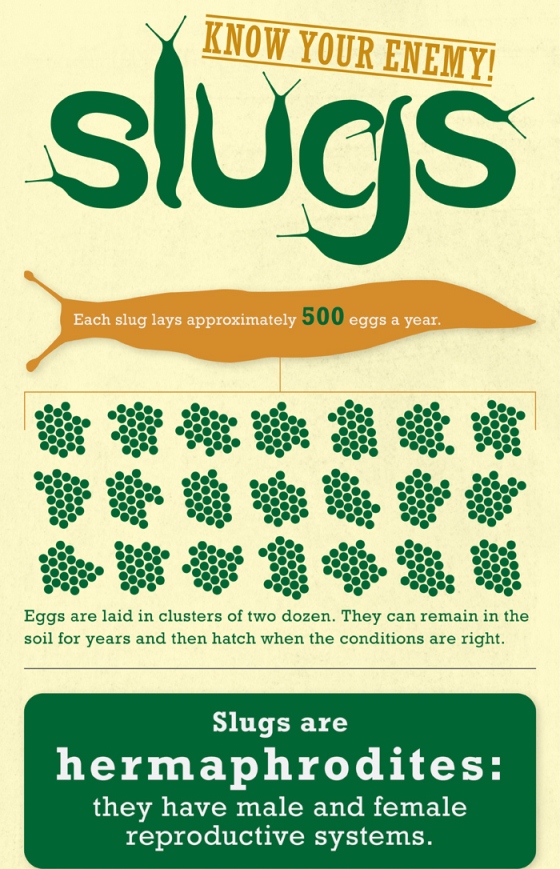 KNOW YOUR ENEMY!

slugs

Each slug lays approximately 500 eggs a year.

Eggs are laid in clusters of two dozen. They can remain in the soil for years and then hatch when the conditions are right.

Slugs are hermaphrodites: they have male and female reproductive systems.