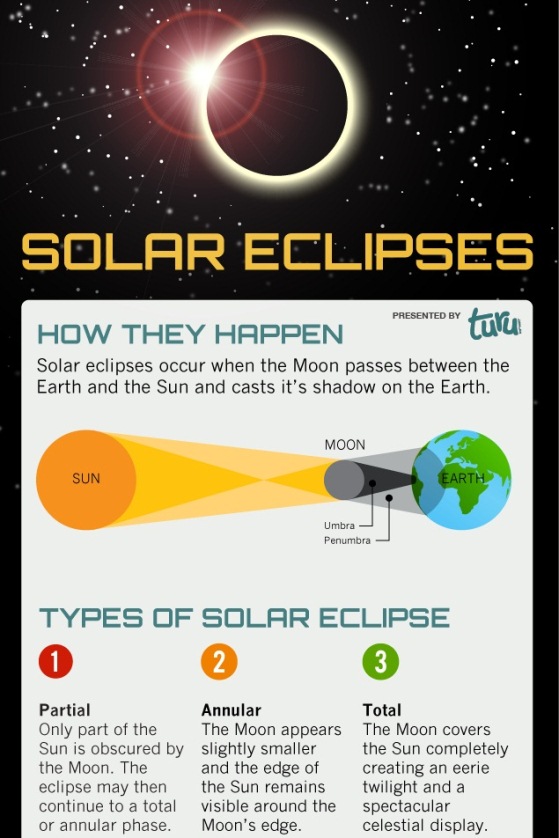 SOLAR ECLIPSES

PRESENTED BY turu

HOW THEY HAPPEN

Solar eclipses occur when the Moon passes between the Earth and the Sun and casts it's shadow on the Earth.

SUN

MOON

EARTH

Umbra

Penumbra

TYPES OF SOLAR ECLIPSE

1

Partial
Only part of the Sun is obscured by the Moon. The eclipse may then continue to a total or annular phase.

2

Annular
The Moon appears slightly smaller and the edge of the Sun remains visible around the Moon's edge.

3

Total
The Moon covers the Sun completely creating an eerie twilight and a spectacular celestial display.