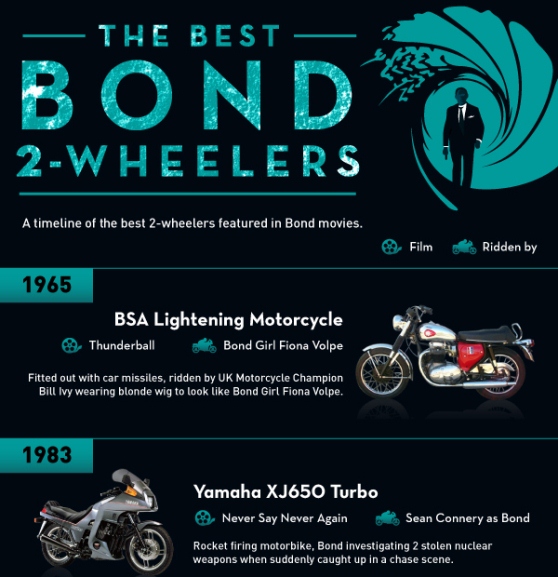 THE BEST
BOND
2-WHEELERS

A timeline of the best 2-wheelers featured in Bond movies.

Film Ridden by

1965

BSA Lightening Motorcycle

Thunderball Bond Girl Fiona Volpe

Fitted out with car missiles, ridden by UK Motorcycle Champion Bill Ivy wearing blonde wig to look like Bond Girl Fiona Volpe.

1983

Yamaha XJ650 Turbo

Never Say Never Again Sean Connery as Bond

Rocket firing motorbike, Bond investigating 2 stolen nuclear weapons when suddenly caught up in a chase scene.