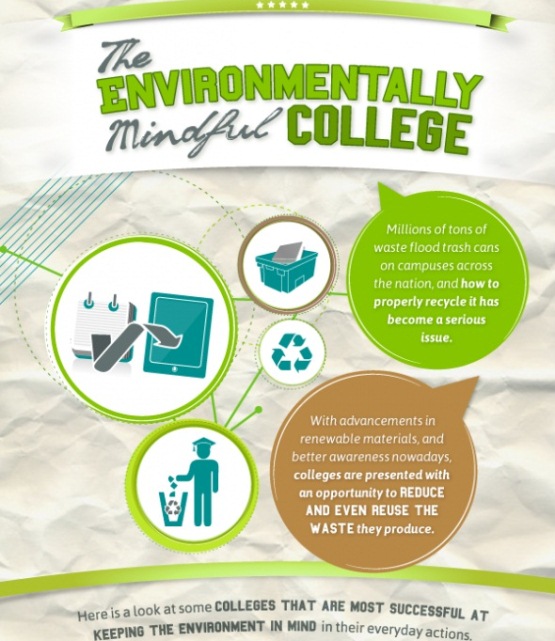 The ENVIRONMENTALLY Mindful COLLEGE

Millions of tons of waste flood trash cans on campuses across the nation, and how to properly recycle it has become a serious issue.

With advancements in renewable materials, and better awareness nowadays, colleges are presented with an opportunity to REDUCE AND EVEN REUSE THE WASTE they produce.

Here is a look at some COLLEGES THAT ARE MOST SUCCESSFUL AT KEEPING THE ENVIRONMENT IN MIND in their everyday actions.