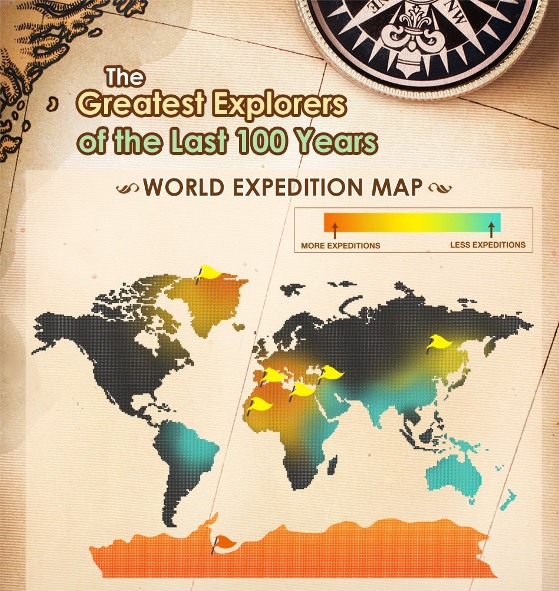 The
Greatest Explorers
of the Last 100 Years

WORLD EXPEDITION MAP

MORE EXPEDITIONS
LESS EXPEDITIONS