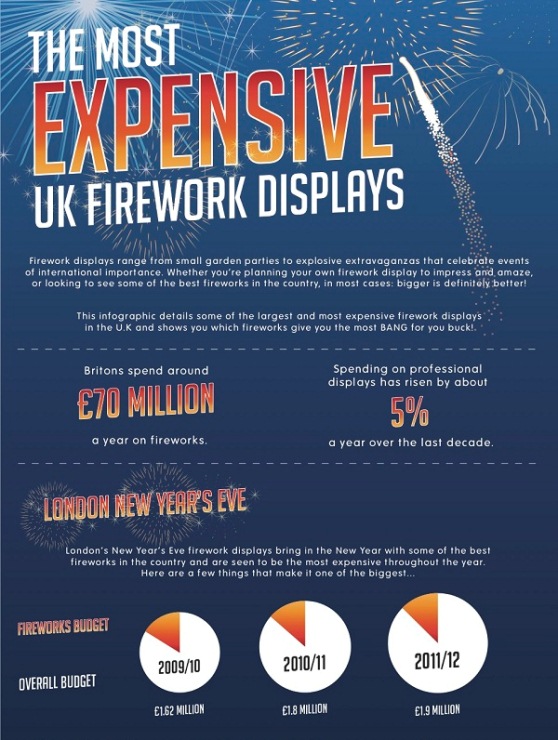 THE MOST
EXPENSIVE
UK FIREWORK DISPLAYS

Firework displays range from small garden parties to explosive extravaganzas that celebrate events of international importance. Whether you're planning your own firework display to impress and amaze, or looking to see some of the best fireworks in the country, in most cases: bigger is definitely better!

This infographic details some of the largest and most expensive firework displays in the U.K and shows you which fireworks give you the most BANG for you buck!.

Britons spend around
£70 MILLION
a year on fireworks.

Spending on professional displays has risen by about
5%
a year over the last decade.

LONDON NEW YEAR'S EVE

London's New Year's Eve firework displays bring in the New Year with some of the best fireworks in the country and are seen to be the most expensive throughout the year. Here are a few things that make it one of the biggest...

FIREWORKS BUDGET

OVERALL BUDGET

2009/10
£1.62 MILLION

2010/11
£1.8 MILLION

2011/12
£1.9 MILLION