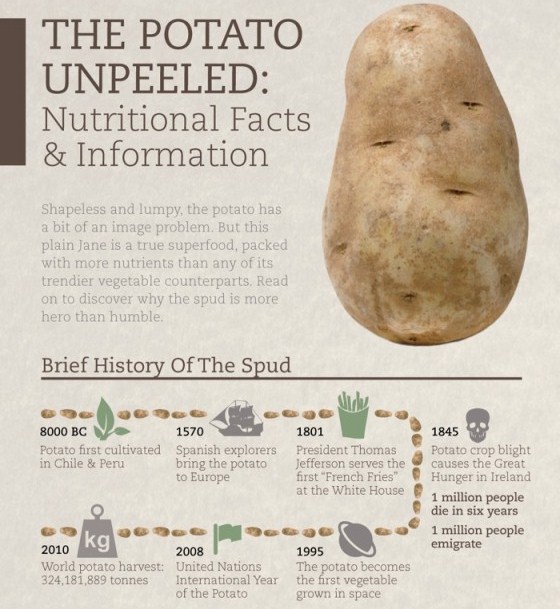 THE POTATO UNPEELED: Nutritional Facts & Information

Shapeless and lumpy, the potato has a bit of an image problem. But this plain Jane is a true superfood, packed with more nutrients than any of its trendier vegetable counterparts. Read on to discover why the spud is more hero than humble.

Brief History Of The Spud

8000 BC
Potato first cultivated in Chile & Peru

1570
Spanish explorers bring the potato to Europe

1801
President Thomas Jefferson serves the first "French Fries" at the White House

1845
Potato crop blight causes the Great Hunger in Ireland

1 million people die in six years

1 million people emigrate

kg

2010
World potato harvest: 324,181,889 tonnes

2008
United Nations International Year of the Potato

1995
The potato becomes the first vegetable grown in space