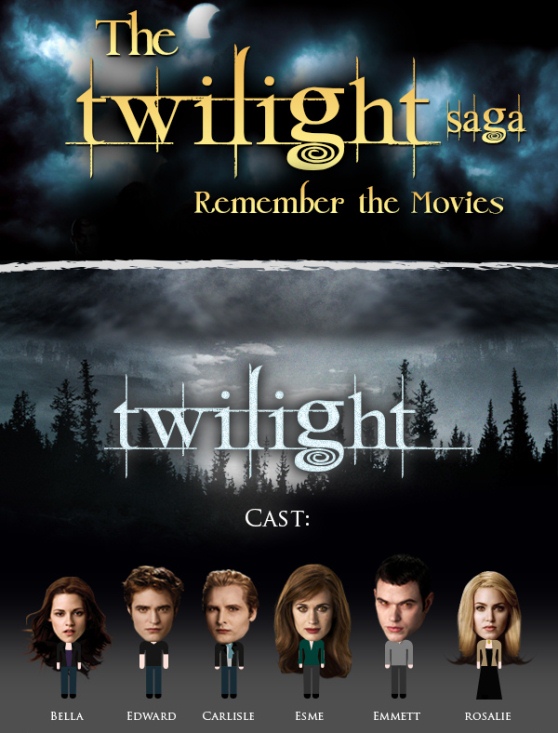 The twilight saga
Remember the Movies

twilight

CAST:

BELLA
EDWARD
CARLISLE
ESME
EMMETT
ROSALIE