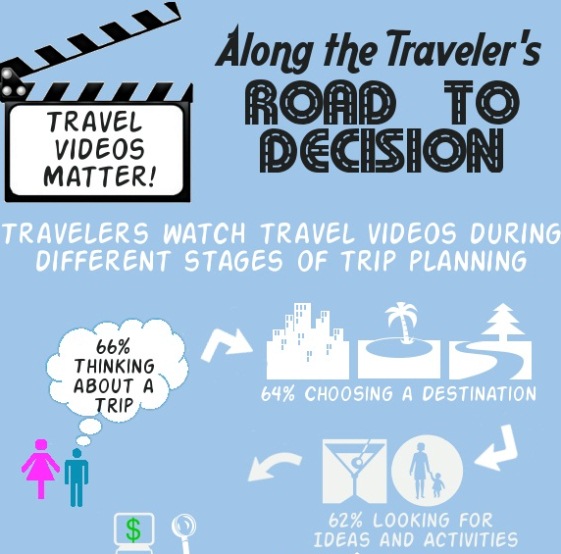 TRAVEL VIDEOS MATTER!

Along the Traveler's
ROAD TO DECISION

TRAVELERS WATCH TRAVEL VIDEOS DURING DIFFERENT STAGES OF TRIP PLANNING

66% THINKING ABOUT A TRIP

64% CHOOSING A DESTINATION

62% LOOKING FOR IDEAS AND ACTIVITIES

$