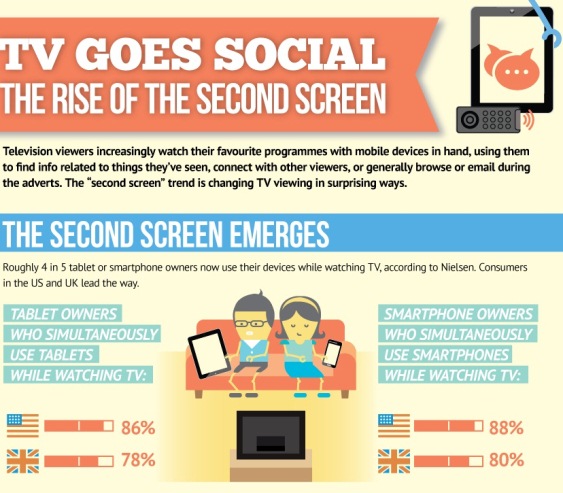 TV GOES SOCIAL
THE RISE OF THE SECOND SCREEN

Television viewers increasingly watch their favourite programmes with mobile devices in hand, using them to find info related to things they've seen, connect with other viewers, or generally browse or email during the adverts. The "second screen" trend is changing TV viewing in surprising ways.

THE SECOND SCREEN EMERGES

Roughly 4 in 5 tablet or smartphone owners now use their devices while watching TV, according to Nielsen. Consumers in the US and UK lead the way.

TABLET OWNERS WHO SIMULTANEOUSLY USE TABLETS WHILE WATCHING TV:

86%

78%

SMARTPHONE OWNERS WHO SIMULTANEOUSLY USE SMARTPHONES WHILE WATCHING TV:

88%

80%