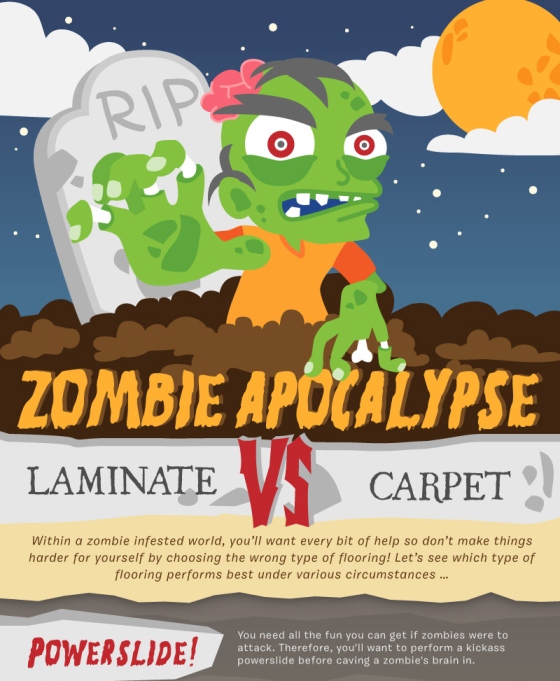 RIP

ZOMBIE APOCALYPSE

LAMINATE VS CARPET

Within a zombie infested world, you'll want every bit of help so don't make things harder for yourself by choosing the wrong type of flooring! Let's see which type of flooring performs best under various circumstances ...

POWERSLIDE!

You need all the fun you can get if zombies were to attack. Therefore, you'll want to perform a kickass powerslide before caving a zombie's brain in.