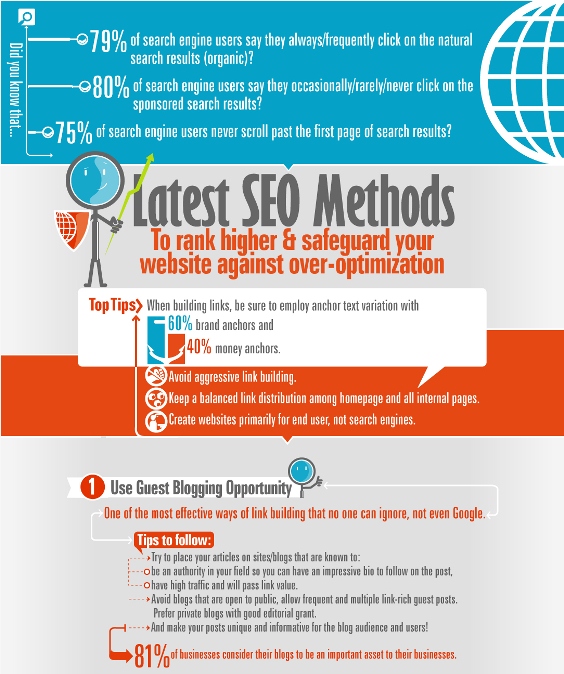 Did you know that...

79% of search engine users say they always/frequently click on the natural search results (organic)?

80% of search engine users say they occasionally/rarely/never click on the sponsored search results?

75% of search engine users never scroll past the first page of search results?

Latest SEO Methods

To rank higher & safeguard your website against over-optimization

Top Tips When building links, be sure to employ anchor text variation with

60% brand anchors and

40% money anchors.

Avoid aggressive link building.

Keep a balanced link distribution among homepage and all internal pages.

Create websites primarily for end user, not search engines.

1 Use Guest Blogging Opportunity

One of the most effective ways of link building that no one can ignore, not even Google.

Tips to follow:

Try to place your articles on sites/blogs that are known to:

be an authority in your field so you can have an impressive bio to follow on the post,

have high traffic and will pass link value.

Avoid blogs that are open to public, allow frequent and multiple link-rich guest posts. Prefer private blogs with good editorial grant.

And make your posts unique and informative for the blog audience and users!

81% of businesses consider their blogs to be an important asset to their businesses.