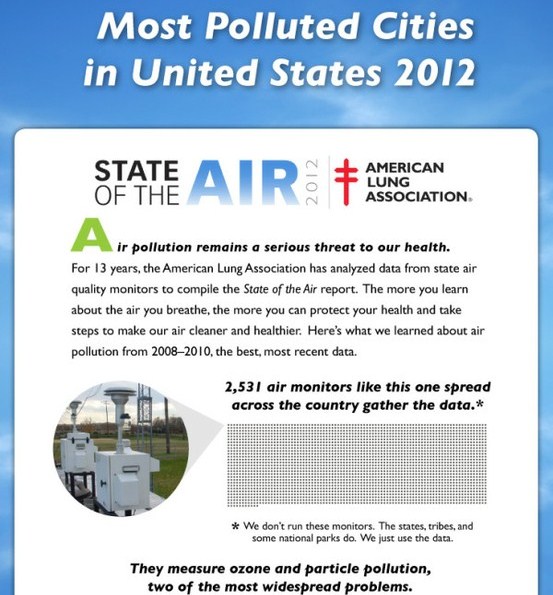 Most Polluted Cities in United States 2012

STATE OF THE AIR 2012

AMERICAN LUNG ASSOCIATION.

Air pollution remains a serious threat to our health.

For 13 years, the American Lung Association has analyzed data from state air quality monitors to compile the State of the Air report. The more you learn about the air you breathe, the more you can protect your health and take steps to make our air cleaner and healthier. Here's what we learned about air pollution from 2008–2010, the best, most recent data.

2,531 air monitors like this one spread across the country gather the data.*

* We don't run these monitors. The states, tribes, and some national parks do. We just use the data.

They measure ozone and particle pollution, two of the most widespread problems.