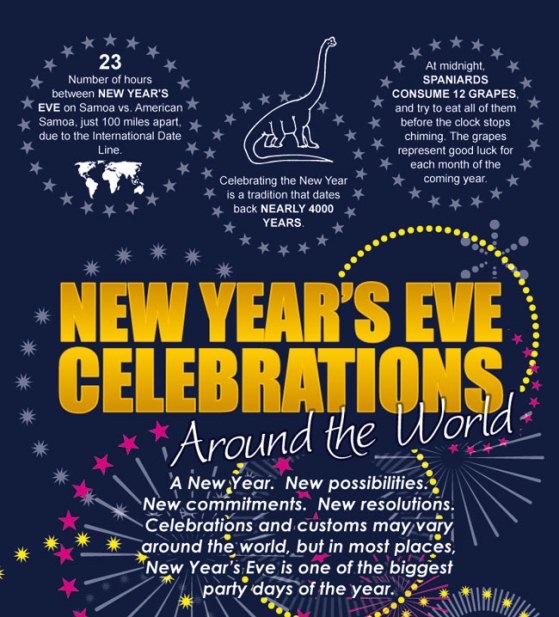 23
Number of hours between NEW YEAR'S EVE on Samoa vs. American Samoa, just 100 miles apart, due to the International Date Line.

Celebrating the New Year is a tradition that dates back NEARLY 4000 YEARS.

At midnight, SPANIARDS CONSUME 12 GRAPES, and try to eat all of them before the clock stops chiming. The grapes represent good luck for each month of the coming year.

NEW YEAR'S EVE CELEBRATIONS
Around the World

A New Year. New possibilities. New commitments. New resolutions. Celebrations and customs may vary around the world, but in most places, New Year's Eve is one of the biggest party days of the year.