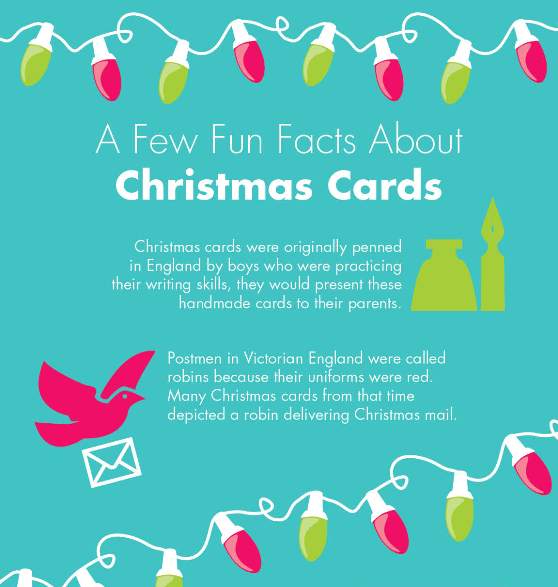 A Few Fun Facts About
Christmas Cards

Christmas cards were originally penned in England by boys who were practicing their writing skills, they would present these handmade cards to their parents.

Postmen in Victorian England were called robins because their uniforms were red. Many Christmas cards from that time depicted a robin delivering Christmas mail.