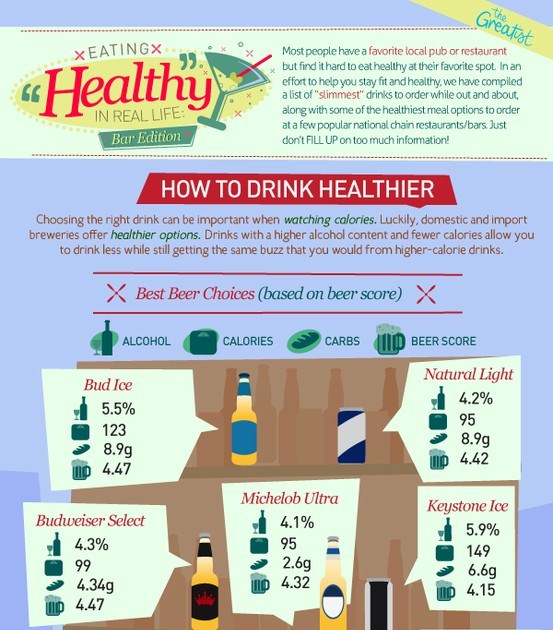 the Greatist

EATING "Healthy" IN REAL LIFE: Bar Edition

Most people have a favorite local pub or restaurant but find it hard to eat healthy at their favorite spot. In an effort to help you stay fit and healthy, we have compiled a list of "slimmest" drinks to order while out and about, along with some of the healthiest meal options to order at a few popular national chain restaurants/bars. Just don't FILL UP on too much information!

HOW TO DRINK HEALTHIER

Choosing the right drink can be important when watching calories. Luckily, domestic and import breweries offer healthier options. Drinks with a higher alcohol content and fewer calories allow you to drink less while still getting the same buzz that you would from higher-calorie drinks.

Best Beer Choices (based on beer score)

ALCOHOL CALORIES CARBS BEER SCORE

Bud Ice
5.5%
123
8.9g
4.47

Natural Light
4.2%
95
8.9g
4.42

Budweiser Select
4.3%
99
4.34g
4.47

Michelob Ultra
4.1%
95
2.6g
4.32

Keystone Ice
5.9%
149
6.6g
4.15