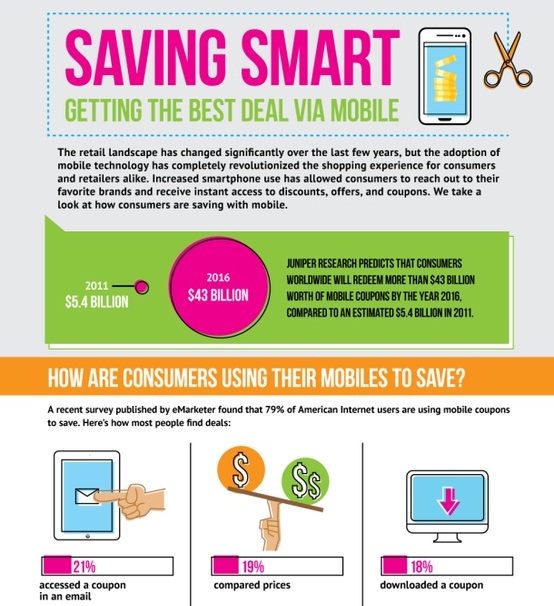 SAVING SMART
GETTING THE BEST DEAL VIA MOBILE

The retail landscape has changed significantly over the last few years, but the adoption of mobile technology has completely revolutionized the shopping experience for consumers and retailers alike. Increased smartphone use has allowed consumers to reach out to their favorite brands and receive instant access to discounts, offers, and coupons. We take a look at how consumers are saving with mobile.

2011
$5.4 BILLION

2016
$43 BILLION

JUNIPER RESEARCH PREDICTS THAT CONSUMERS WORLDWIDE WILL REDEEM MORE THAN $43 BILLION WORTH OF MOBILE COUPONS BY THE YEAR 2016, COMPARED TO AN ESTIMATED $5.4 BILLION IN 2011.

HOW ARE CONSUMERS USING THEIR MOBILES TO SAVE?

A recent survey published by eMarketer found that 79% of American Internet users are using mobile coupons to save. Here's how most people find deals:

$
$$

21%
accessed a coupon in an email

19%
compared prices

18%
downloaded a coupon