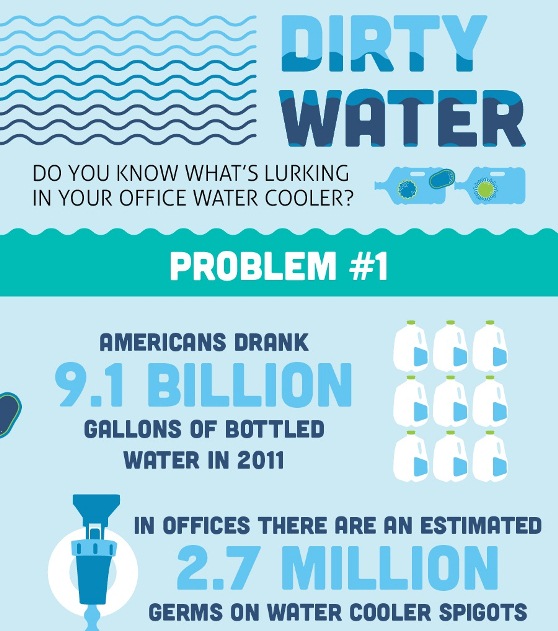 DIRTY WATER

DO YOU KNOW WHAT'S LURKING IN YOUR OFFICE WATER COOLER?

PROBLEM #1

AMERICANS DRANK
9.1 BILLION
GALLONS OF BOTTLED WATER IN 2011

IN OFFICES THERE ARE AN ESTIMATED
2.7 MILLION
GERMS ON WATER COOLER SPIGOTS