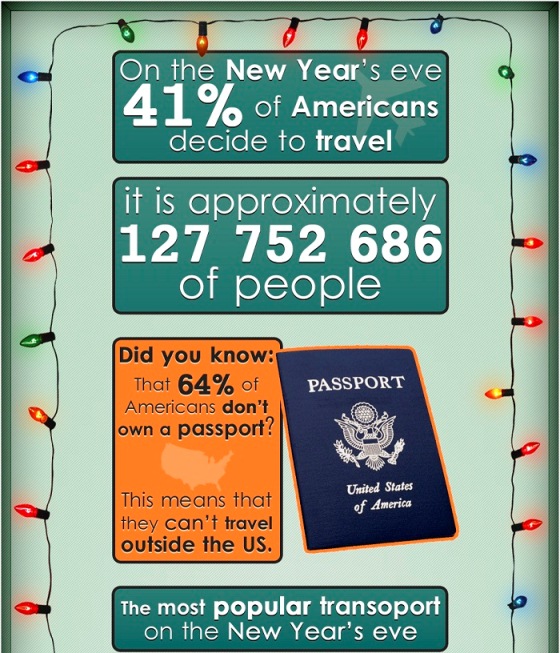 On the New Year's eve
41% of Americans decide to travel

it is approximately
127 752 686
of people

Did you know:
That 64% of Americans don't own a passport?

This means that they can't travel outside the US.

PASSPORT

United States of America

The most popular transoport on the New Year's eve