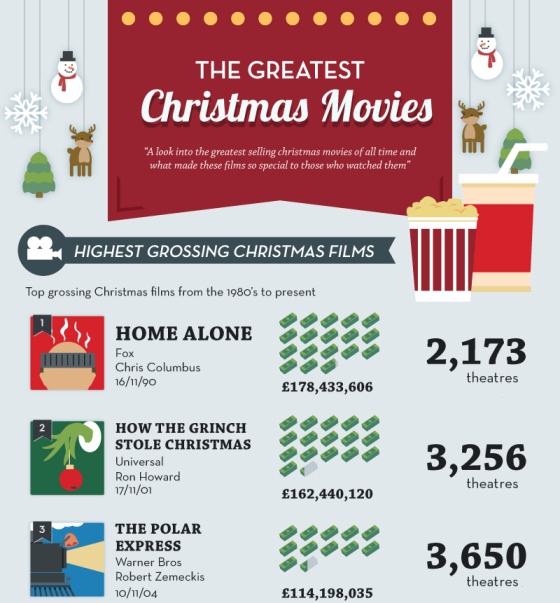 THE GREATEST
Christmas Movies

"A look into the greatest selling christmas movies of all time and what made these films so special to those who watched them"

HIGHEST GROSSING CHRISTMAS FILMS

Top grossing Christmas films from the 1980's to present

1
HOME ALONE
Fox
Chris Columbus
16/11/90
£178,433,606
2,173 theatres

2
HOW THE GRINCH STOLE CHRISTMAS
Universal
Ron Howard
17/11/01
£162,440,120
3,256 theatres

3
THE POLAR EXPRESS
Warner Bros
Robert Zemeckis
10/11/04
£114,198,035
3,650 theatres