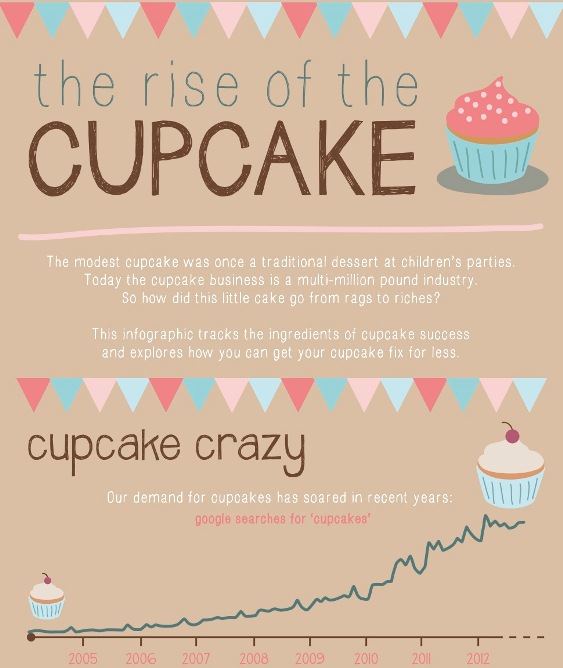 the rise of the CUPCAKE

The modest cupcake was once a traditional dessert at children's parties. Today the cupcake business is a multi-million pound industry. So how did this little cake go from rags to riches?

This infographic tracks the ingredients of cupcake success and explores how you can get your cupcake fix for less.

cupcake crazy

Our demand for cupcakes has soared in recent years:

google searches for 'cupcakes'

2005 2006 2007 2008 2009 2010 2011 2012