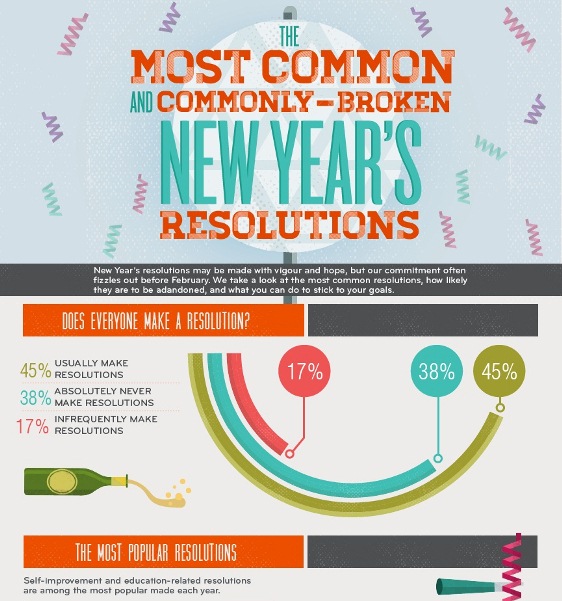 THE MOST COMMON AND COMMONLY-BROKEN NEW YEAR'S RESOLUTIONS

New Year's resolutions may be made with vigour and hope, but our commitment often fizzles out before February. We take a look at the most common resolutions, how likely they are to be adandoned, and what you can do to stick to your goals.

DOES EVERYONE MAKE A RESOLUTION?

45% USUALLY MAKE RESOLUTIONS

38% ABSOLUTELY NEVER MAKE RESOLUTIONS

17% INFREQUENTLY MAKE RESOLUTIONS

17%

38%

45%

THE MOST POPULAR RESOLUTIONS

Self-improvement and education-related resolutions are among the most popular made each year.