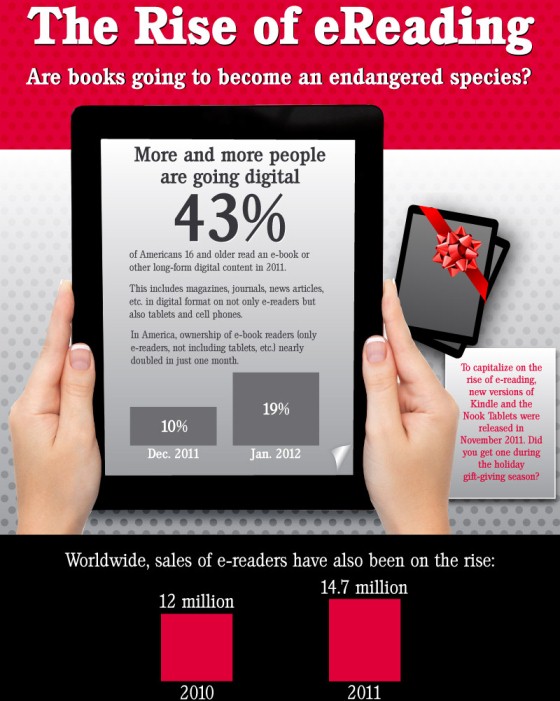 The Rise of eReading

Are books going to become an endangered species?

More and more people are going digital

43%

of Americans 16 and older read an e-book or other long-form digital content in 2011.

This includes magazines, journals, news articles, etc. in digital format on not only e-readers but also tablets and cell phones.

In America, ownership of e-book readers (only e-readers, not including tablets, etc.) nearly doubled in just one month.

10%

Dec. 2011

19%

Jan. 2012

To capitalize on the rise of e-reading, new versions of Kindle and the Nook Tablets were released in November 2011. Did you get one during the holiday gift-giving season?

Worldwide, sales of e-readers have also been on the rise:

12 million

2010

14.7 million

2011