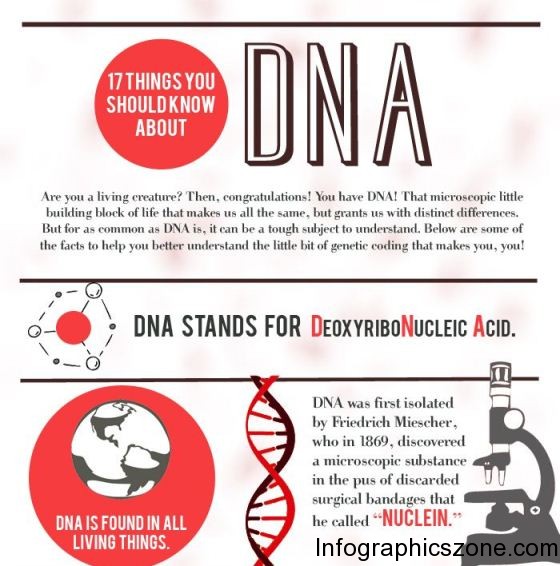 17 THINGS YOU SHOULD KNOW ABOUT

DNA

Are you a living creature? Then, congratulations! You have DNA! That microscopic little building block of life that makes us all the same, but grants us with distinct differences. But for as common as DNA is, it can be a tough subject to understand. Below are some of the facts to help you better understand the little bit of genetic coding that makes you, you!

DNA STANDS FOR DEOXYRIBONUCLEIC ACID.

DNA IS FOUND IN ALL LIVING THINGS.

DNA was first isolated by Friedrich Miescher, who in 1869, discovered a microscopic substance in the pus of discarded surgical bandages that he called "NUCLEIN."

Infographicszone.com