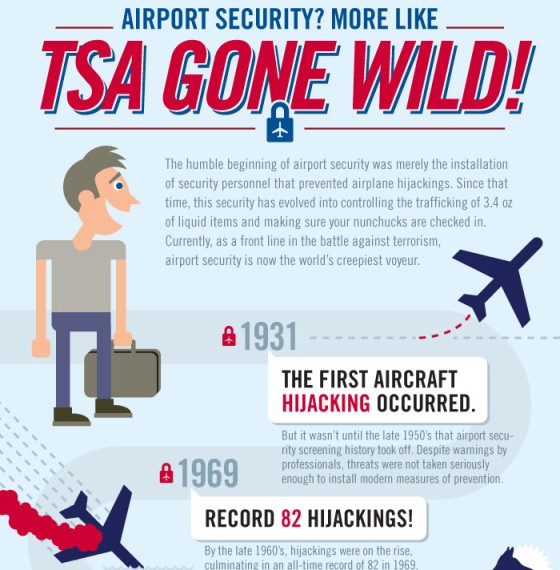 AIRPORT SECURITY? MORE LIKE

TSA GONE WILD!

The humble beginning of airport security was merely the installation of security personnel that prevented airplane hijackings. Since that time, this security has evolved into controlling the trafficking of 3.4 oz of liquid items and making sure your nunchucks are checked in. Currently, as a front line in the battle against terrorism, airport security is now the world's creepiest voyeur.

1931

THE FIRST AIRCRAFT HIJACKING OCCURRED.

But it wasn't until the late 1950's that airport security screening history took off. Despite warnings by professionals, threats were not taken seriously enough to install modern measures of prevention.

1969

RECORD 82 HIJACKINGS!

By the late 1960's, hijackings were on the rise, culminating in an all-time record of 82 in 1969.