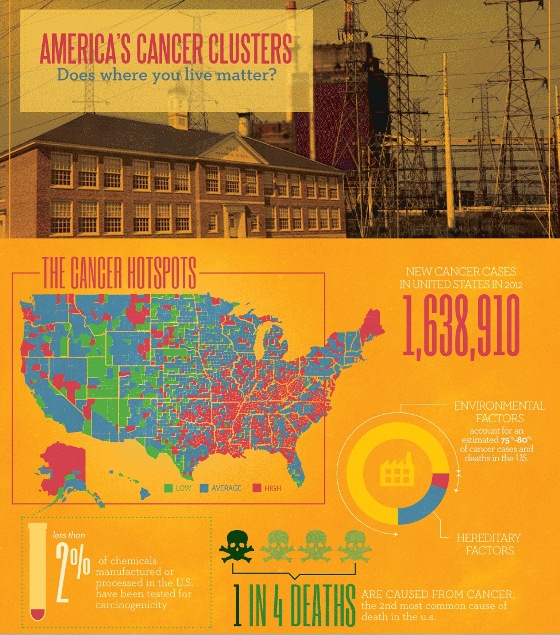 AMERICA'S CANCER CLUSTERS
Does where you live matter?

THE CANCER HOTSPOTS

LOW AVERAGE HIGH

NEW CANCER CASES IN UNITED STATES IN 2012
1,638,910

ENVIRONMENTAL FACTORS
account for an estimated 75%-80% of cancer cases and deaths in the US.

HEREDITARY FACTORS

less than
2%
of chemicals manufactured or processed in the U.S. have been tested for carcinogenicity

1 IN 4 DEATHS
ARE CAUSED FROM CANCER, the 2nd most common cause of death in the u.s.