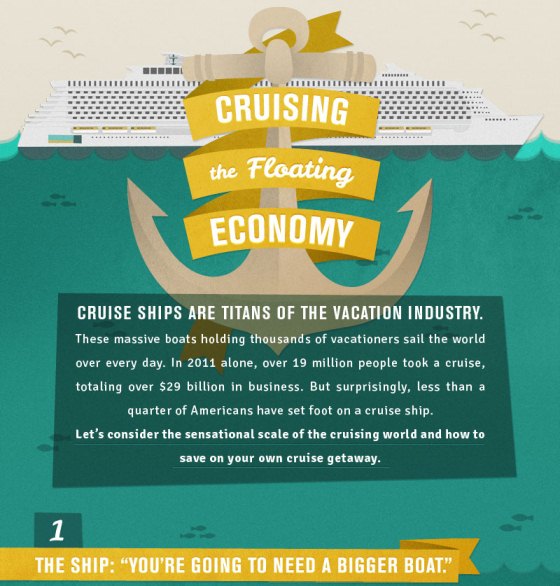 CRUISING
the Floating
ECONOMY

CRUISE SHIPS ARE TITANS OF THE VACATION INDUSTRY.
These massive boats holding thousands of vacationers sail the world over every day. In 2011 alone, over 19 million people took a cruise, totaling over $29 billion in business. But surprisingly, less than a quarter of Americans have set foot on a cruise ship.
Let's consider the sensational scale of the cruising world and how to save on your own cruise getaway.

1
THE SHIP: "YOU'RE GOING TO NEED A BIGGER BOAT."