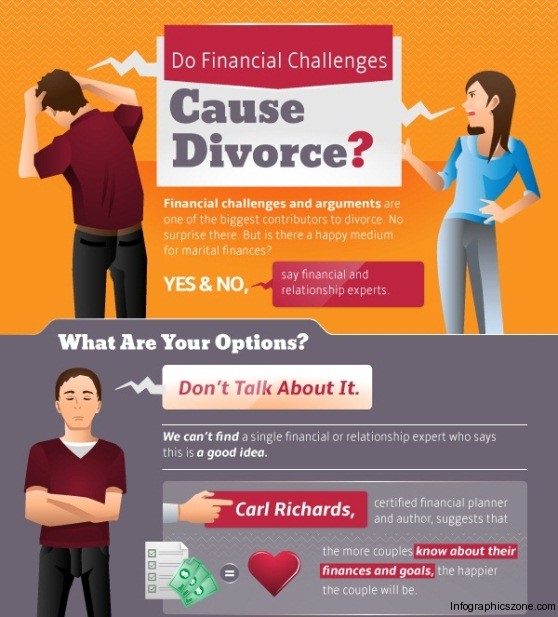 Do Financial Challenges

Cause Divorce?

Financial challenges and arguments are one of the biggest contributors to divorce. No surprise there. But is there a happy medium for marital finances?

YES & NO, say financial and relationship experts.

What Are Your Options?

Don't Talk About It.

We can't find a single financial or relationship expert who says this is a good idea.

Carl Richards, certified financial planner and author, suggests that

=

the more couples know about their finances and goals, the happier the couple will be.

Infographicszone.com