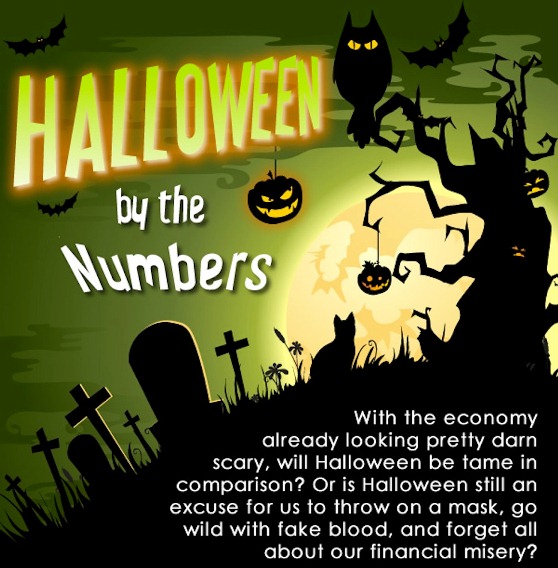 HALLOWEEN
by the
Numbers

With the economy already looking pretty darn scary, will Halloween be tame in comparison? Or is Halloween still an excuse for us to throw on a mask, go wild with fake blood, and forget all about our financial misery?