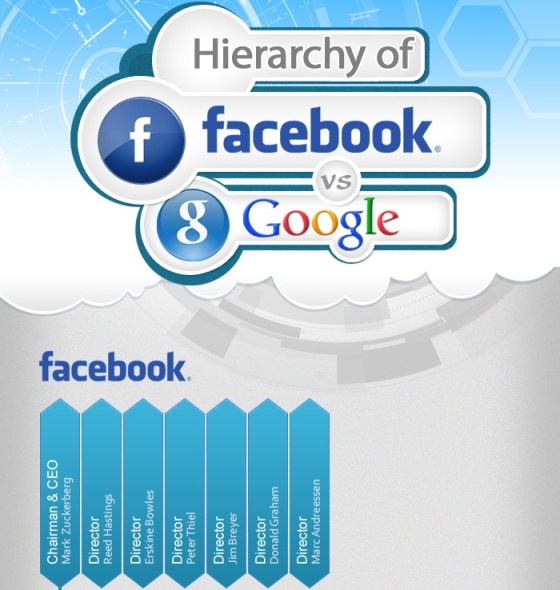 Hierarchy of

f facebook.

vs

g Google

facebook.

Chairman & CEO
Mark Zuckerberg

Director
Reed Hastings

Director
Erskine Bowles

Director
Peter Thiel

Director
Jim Breyer

Director
Donald Graham

Director
Marc Andreessen