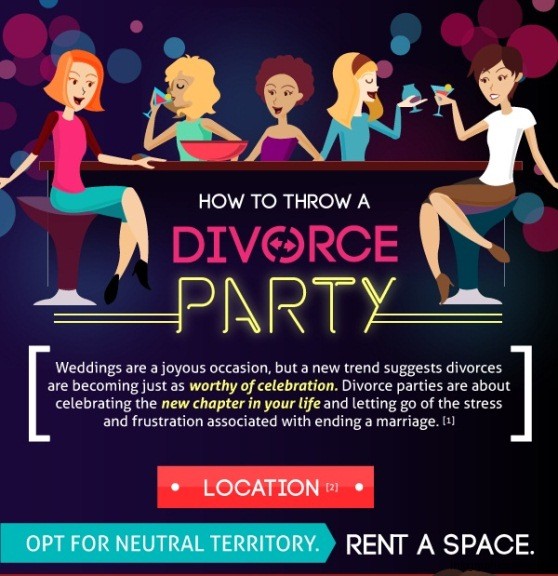 HOW TO THROW A

DIVORCE

PARTY

Weddings are a joyous occasion, but a new trend suggests divorces are becoming just as worthy of celebration. Divorce parties are about celebrating the new chapter in your life and letting go of the stress and frustration associated with ending a marriage. [1]

• LOCATION [2] •

OPT FOR NEUTRAL TERRITORY. RENT A SPACE.