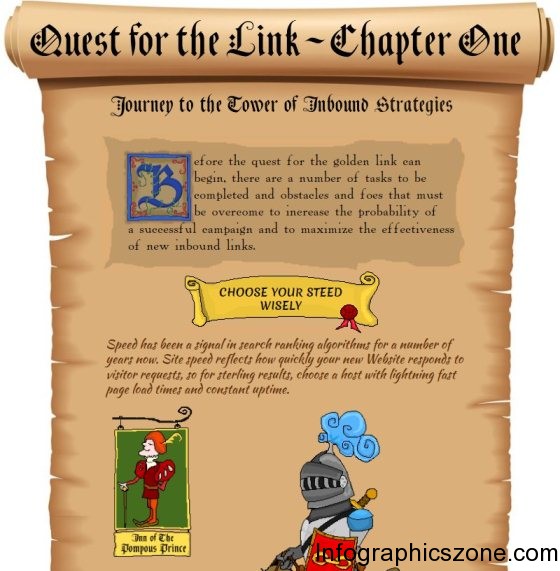 Quest for the Link ~ Chapter One

Journey to the Tower of Inbound Strategies

Before the quest for the golden link can begin, there are a number of tasks to be completed and obstacles and foes that must be overcome to increase the probability of a successful campaign and to maximize the effectiveness of new inbound links.

CHOOSE YOUR STEED WISELY

Speed has been a signal in search ranking algorithms for a number of years now. Site speed reflects how quickly your new Website responds to visitor requests, so for sterling results, choose a host with lightning fast page load times and constant uptime.

Inn of The Pompous Prince

Infographicszone.com