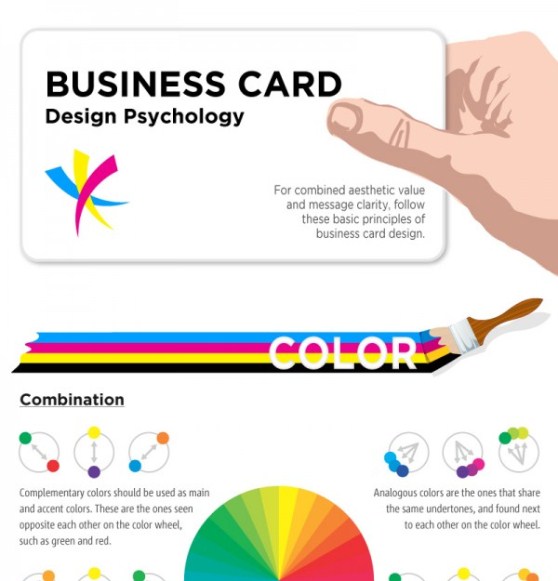 BUSINESS CARD
Design Psychology

For combined aesthetic value and message clarity, follow these basic principles of business card design.

COLOR

Combination

Complementary colors should be used as main and accent colors. These are the ones seen opposite each other on the color wheel, such as green and red.

Analogous colors are the ones that share the same undertones, and found next to each other on the color wheel.