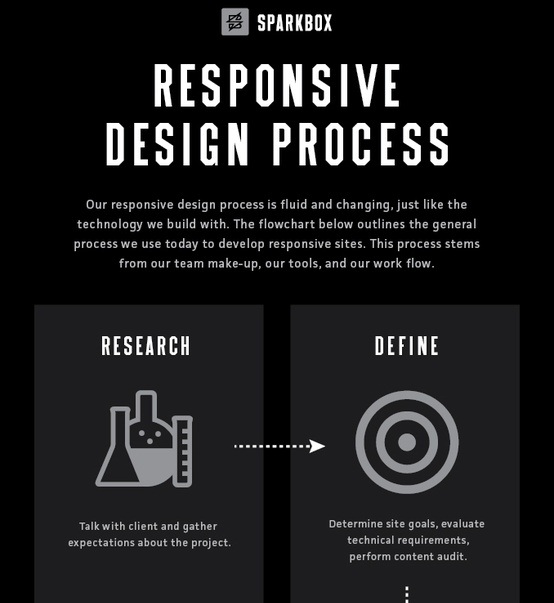 SPARKBOX

RESPONSIVE DESIGN PROCESS

Our responsive design process is fluid and changing, just like the technology we build with. The flowchart below outlines the general process we use today to develop responsive sites. This process stems from our team make-up, our tools, and our work flow.

RESEARCH

Talk with client and gather expectations about the project.

DEFINE

Determine site goals, evaluate technical requirements, perform content audit.