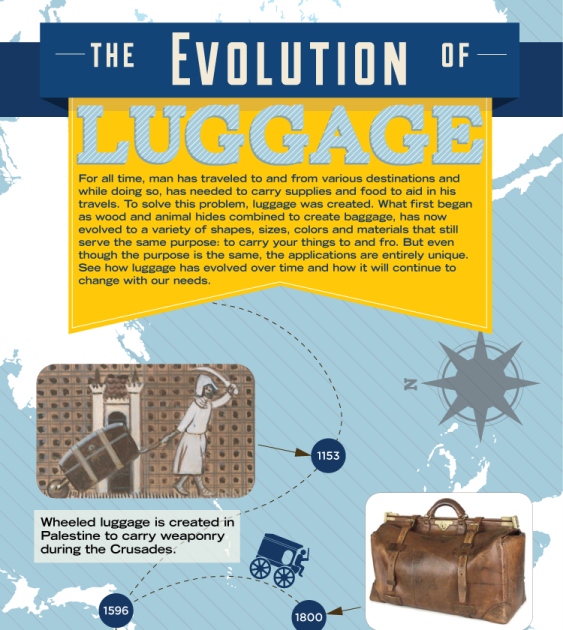 THE EVOLUTION OF

LUGGAGE

For all time, man has traveled to and from various destinations and while doing so, has needed to carry supplies and food to aid in his travels. To solve this problem, luggage was created. What first began as wood and animal hides combined to create baggage, has now evolved to a variety of shapes, sizes, colors and materials that still serve the same purpose: to carry your things to and fro. But even though the purpose is the same, the applications are entirely unique. See how luggage has evolved over time and how it will continue to change with our needs.

N

1153

Wheeled luggage is created in Palestine to carry weaponry during the Crusades.

1596

1800