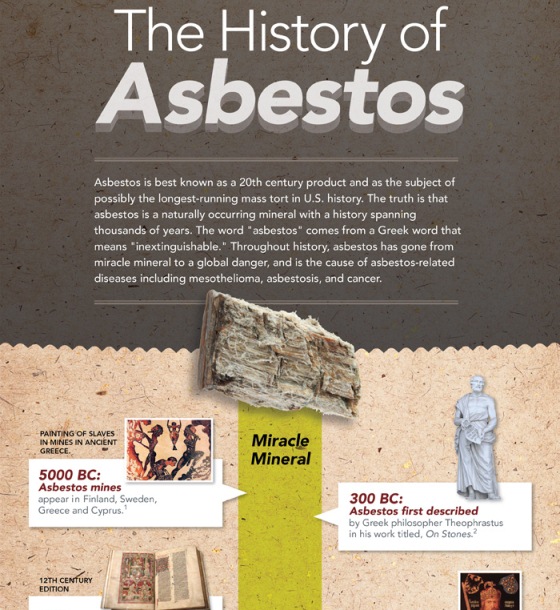 The History of
Asbestos

Asbestos is best known as a 20th century product and as the subject of possibly the longest-running mass tort in U.S. history. The truth is that asbestos is a naturally occurring mineral with a history spanning thousands of years. The word "asbestos" comes from a Greek word that means "inextinguishable." Throughout history, asbestos has gone from miracle mineral to a global danger, and is the cause of asbestos-related diseases including mesothelioma, asbestosis, and cancer.

Miracle Mineral

PAINTING OF SLAVES IN MINES IN ANCIENT GREECE.

5000 BC:
Asbestos mines
appear in Finland, Sweden, Greece and Cyprus.$^1$

300 BC:
Asbestos first described
by Greek philosopher Theophrastus in his work titled, On Stones.$^2$

12TH CENTURY EDITION