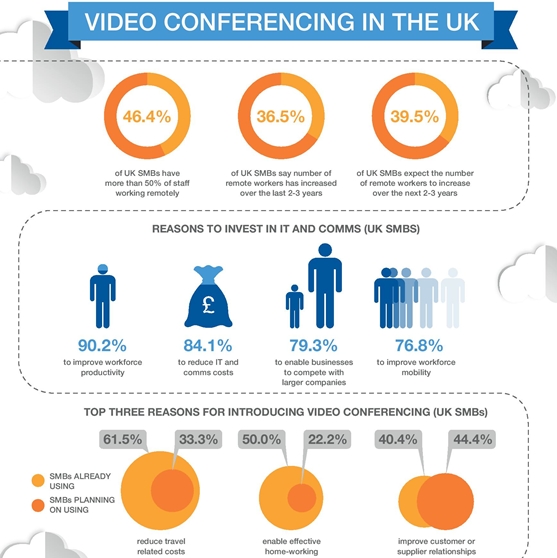 VIDEO CONFERENCING IN THE UK

46.4%

of UK SMBs have more than 50% of staff working remotely

36.5%

of UK SMBs say number of remote workers has increased over the last 2-3 years

39.5%

of UK SMBs expect the number of remote workers to increase over the next 2-3 years

REASONS TO INVEST IN IT AND COMMS (UK SMBS)

£

90.2%
to improve workforce productivity

84.1%
to reduce IT and comms costs

79.3%
to enable businesses to compete with larger companies

76.8%
to improve workforce mobility

TOP THREE REASONS FOR INTRODUCING VIDEO CONFERENCING (UK SMBs)

SMBs ALREADY USING

SMBs PLANNING ON USING

61.5%
33.3%
reduce travel related costs

50.0%
22.2%
enable effective home-working

40.4%
44.4%
improve customer or supplier relationships