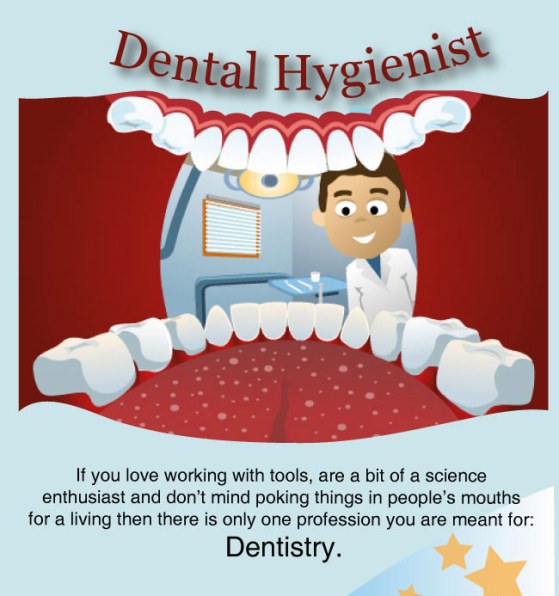 Dental Hygienist

If you love working with tools, are a bit of a science enthusiast and don't mind poking things in people's mouths for a living then there is only one profession you are meant for:

Dentistry.