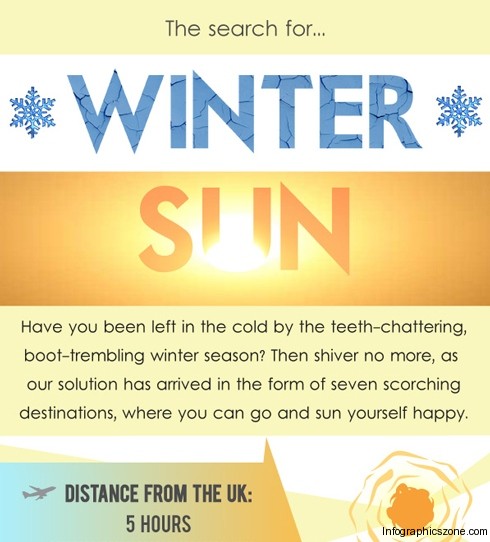 The search for...

WINTER

SUN

Have you been left in the cold by the teeth-chattering, boot-trembling winter season? Then shiver no more, as our solution has arrived in the form of seven scorching destinations, where you can go and sun yourself happy.

DISTANCE FROM THE UK:
5 HOURS

Infographicszone.com