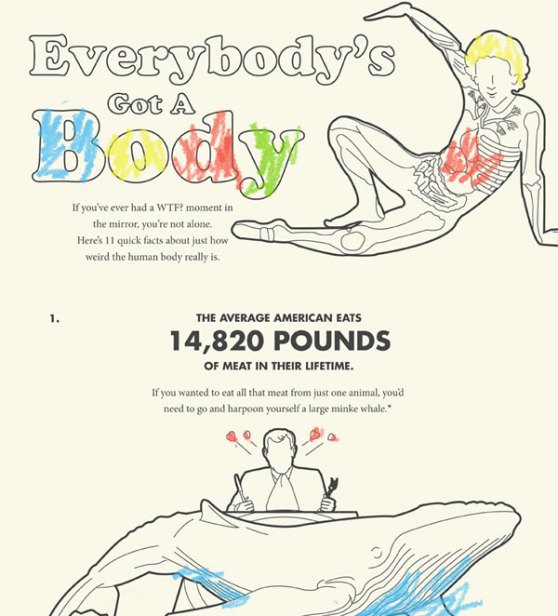 Everybody's
Got A
Body

If you've ever had a WTF? moment in the mirror, you're not alone. Here's 11 quick facts about just how weird the human body really is.

1.

THE AVERAGE AMERICAN EATS
14,820 POUNDS
OF MEAT IN THEIR LIFETIME.

If you wanted to eat all that meat from just one animal, you'd need to go and harpoon yourself a large minke whale.*